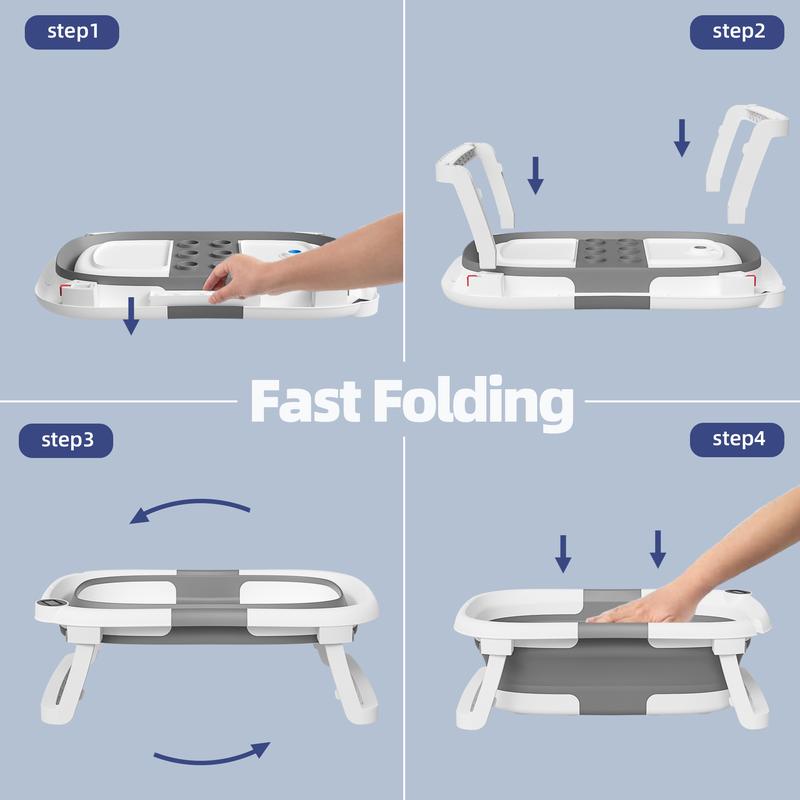 step1

step2

Fast Folding

step3

step4