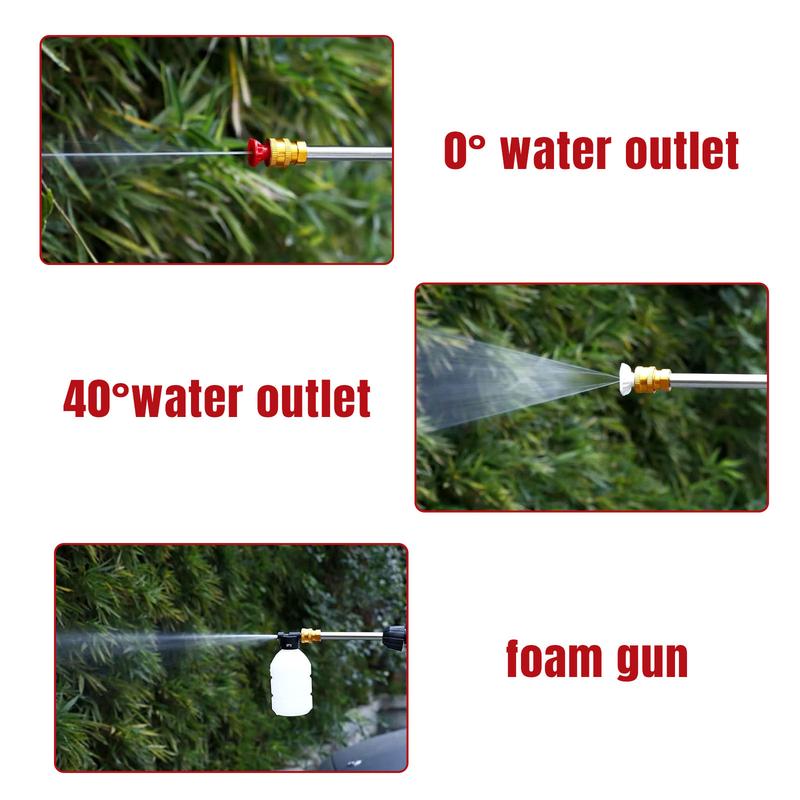 0° water outlet

40°water outlet

foam gun