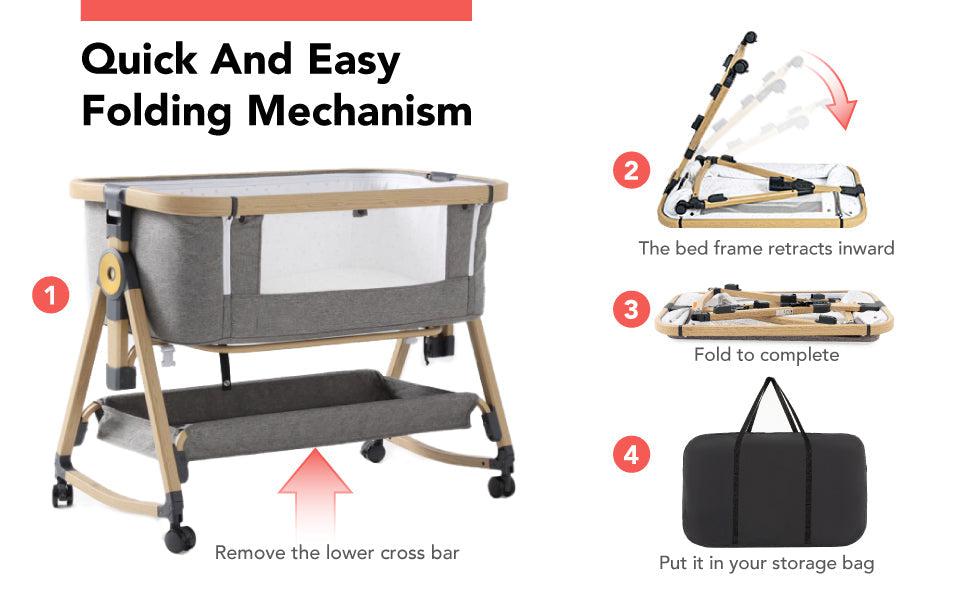 Quick And Easy Folding Mechanism

1

Remove the lower cross bar

2

The bed frame retracts inward

3

Fold to complete

4

Put it in your storage bag