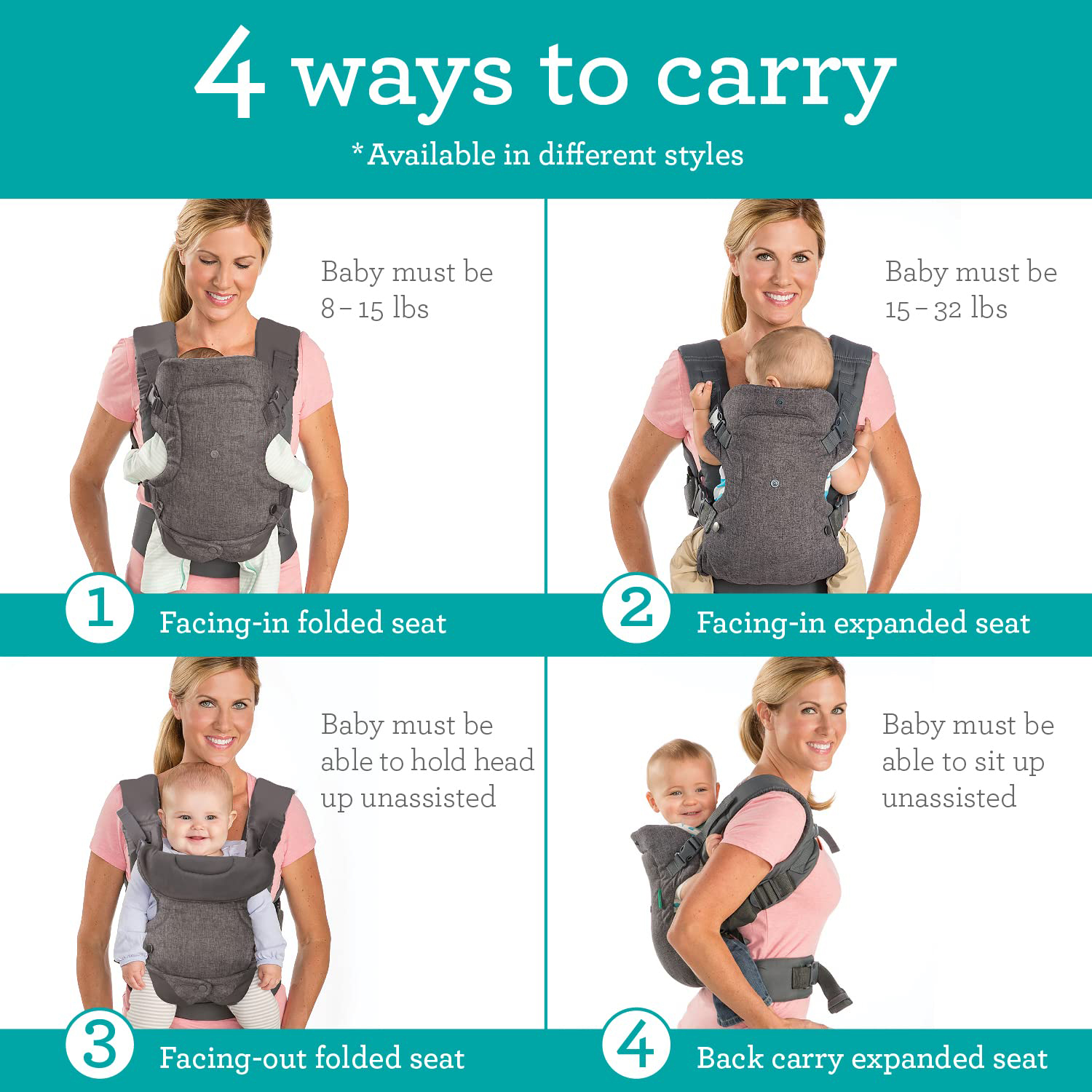 4 ways to carry

*Available in different styles

Baby must be 8 – 15 lbs

1 Facing-in folded seat

Baby must be 15 – 32 lbs

2 Facing-in expanded seat

Baby must be able to hold head up unassisted

3 Facing-out folded seat

Baby must be able to sit up unassisted

4 Back carry expanded seat