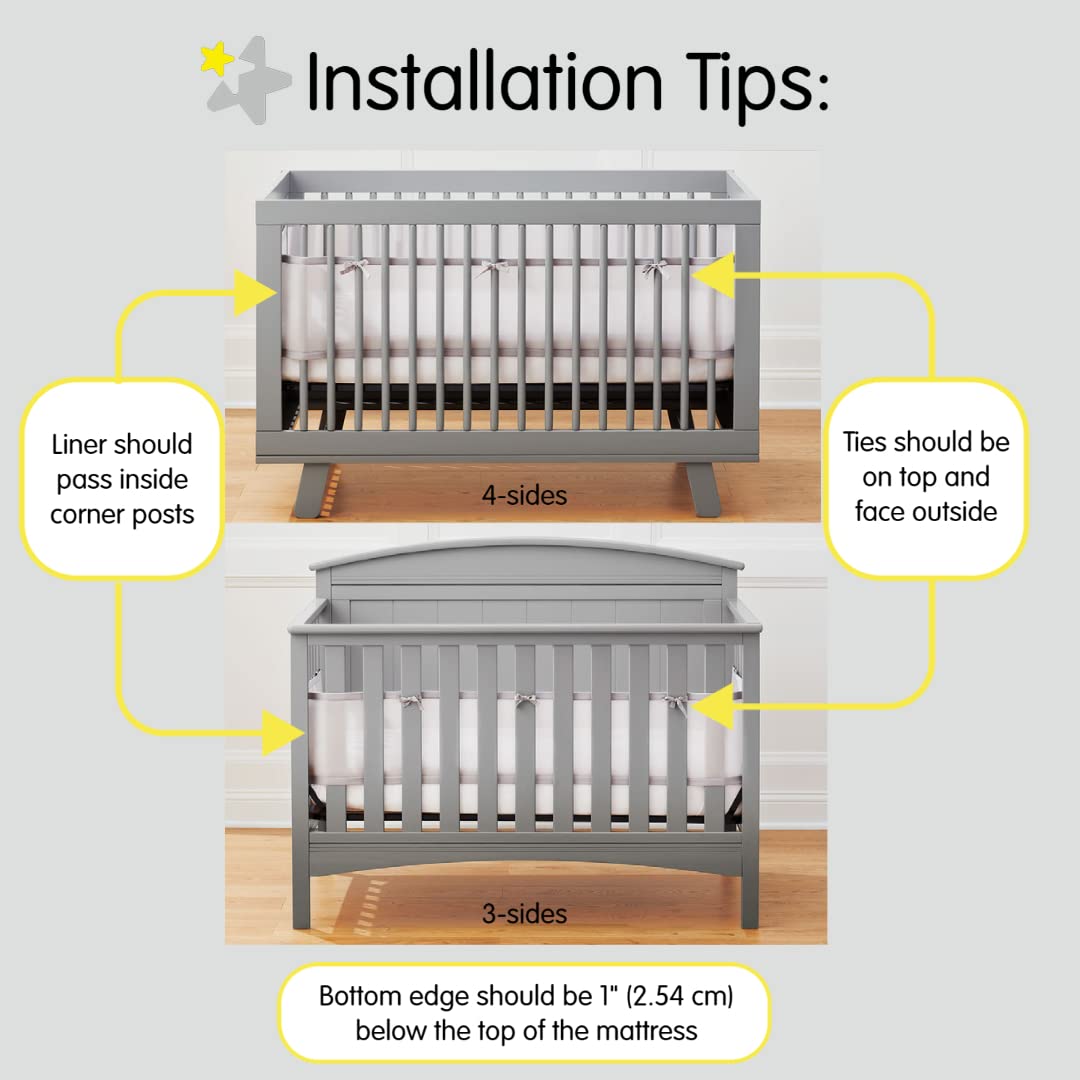 Installation Tips:

Liner should pass inside corner posts

Ties should be on top and face outside

4-sides

3-sides

Bottom edge should be 1" (2.54 cm) below the top of the mattress